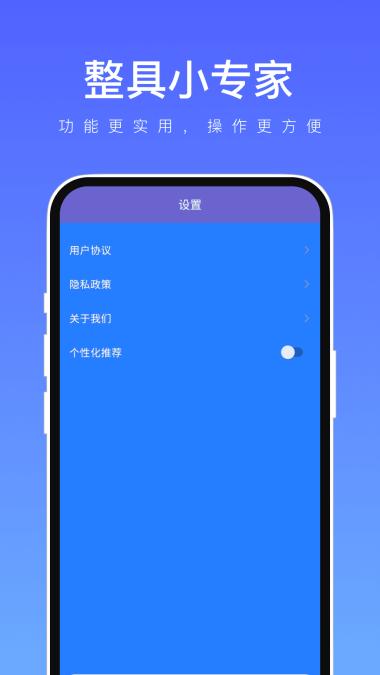 整具小专家

功能更实用，操作更方便

设置

用户协议

隐私政策

关于我们

个性化推荐