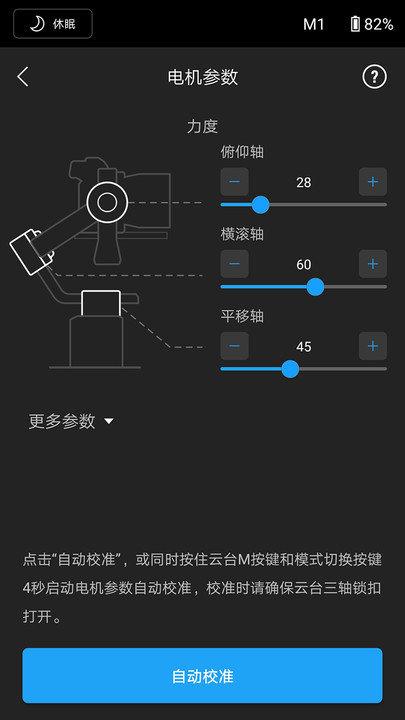 休眠

M1 82%

电机参数

?

力度

俯仰轴

−
28
+

横滚轴

−
60
+

平移轴

−
45
+

更多参数

点击“自动校准”，或同时按住云台M按键和模式切换按键4秒启动电机参数自动校准，校准时请确保云台三轴锁扣打开。

自动校准