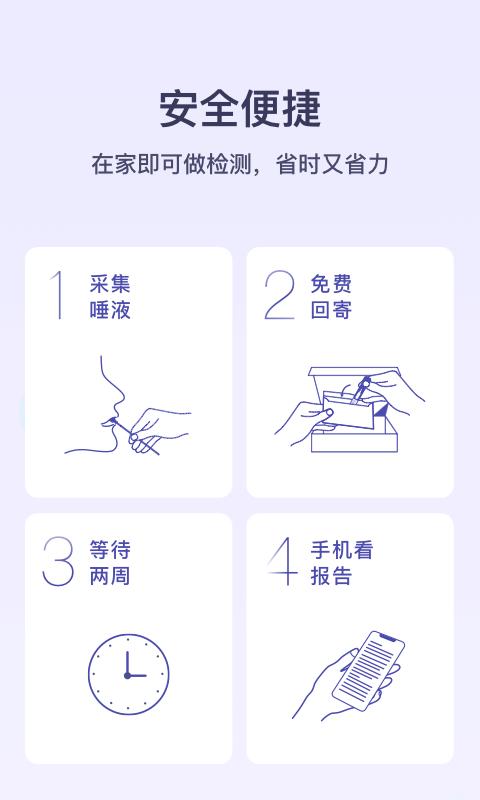 安全便捷

在家即可做检测，省时又省力

1 采集唾液

2 免费回寄

3 等待两周

4 手机看报告