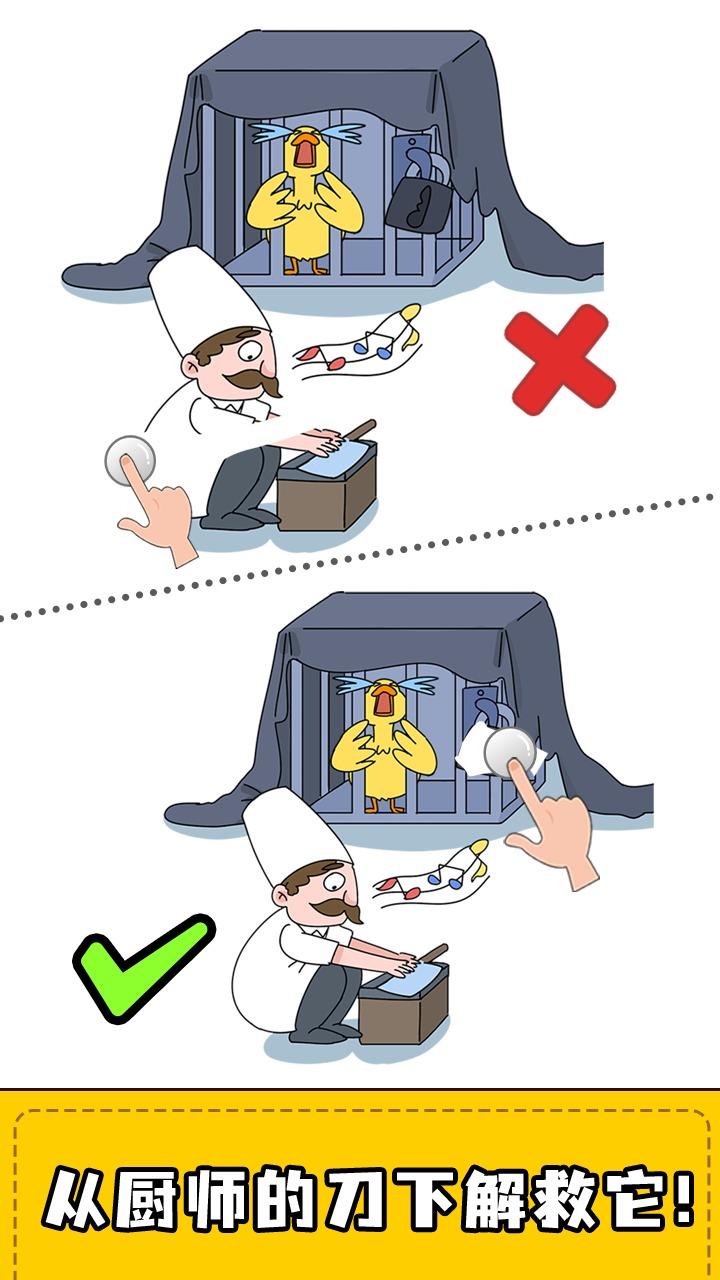 从厨师的刀下解救它!