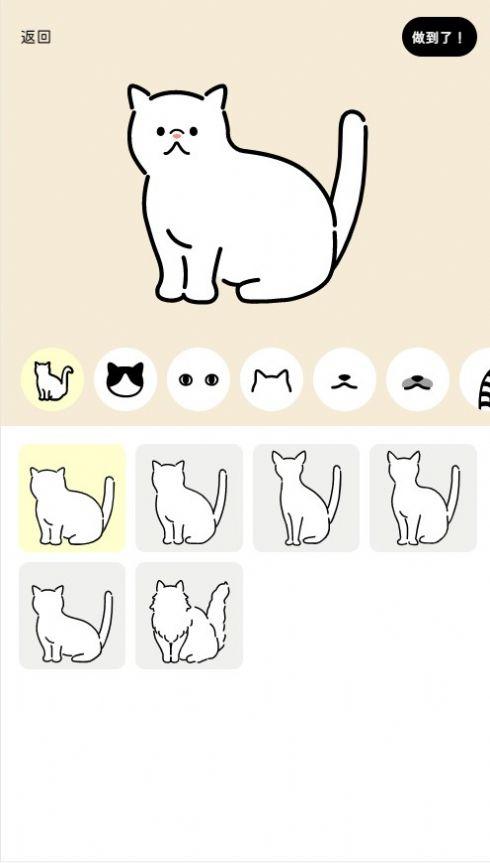 返回

做到了！