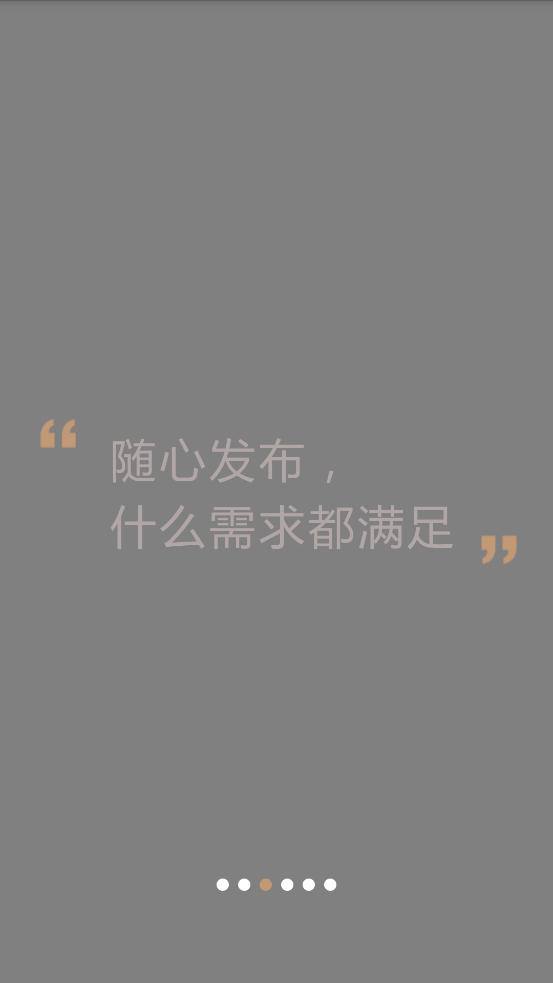 “随心发布，
什么需求都满足”