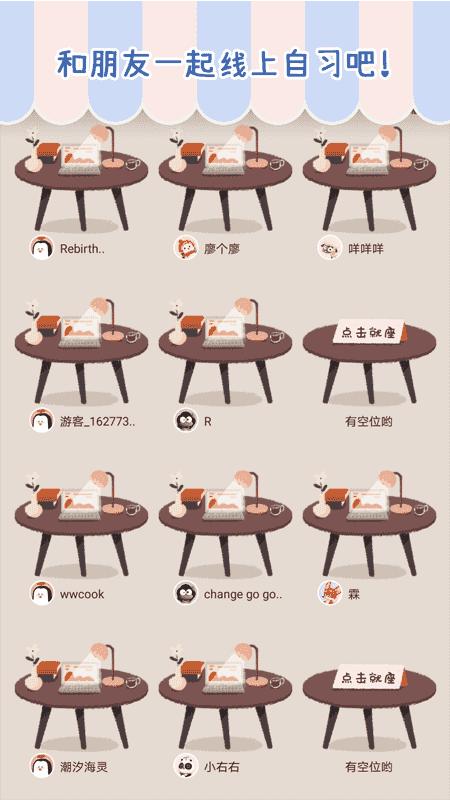 和朋友一起线上自习吧!

Rebirth..

廖个廖

咩咩咩

游客_162773..

R

点击就座

有空位哟

wwcook

change go go..

霖

潮汐海灵

小右右

点击就座

有空位哟